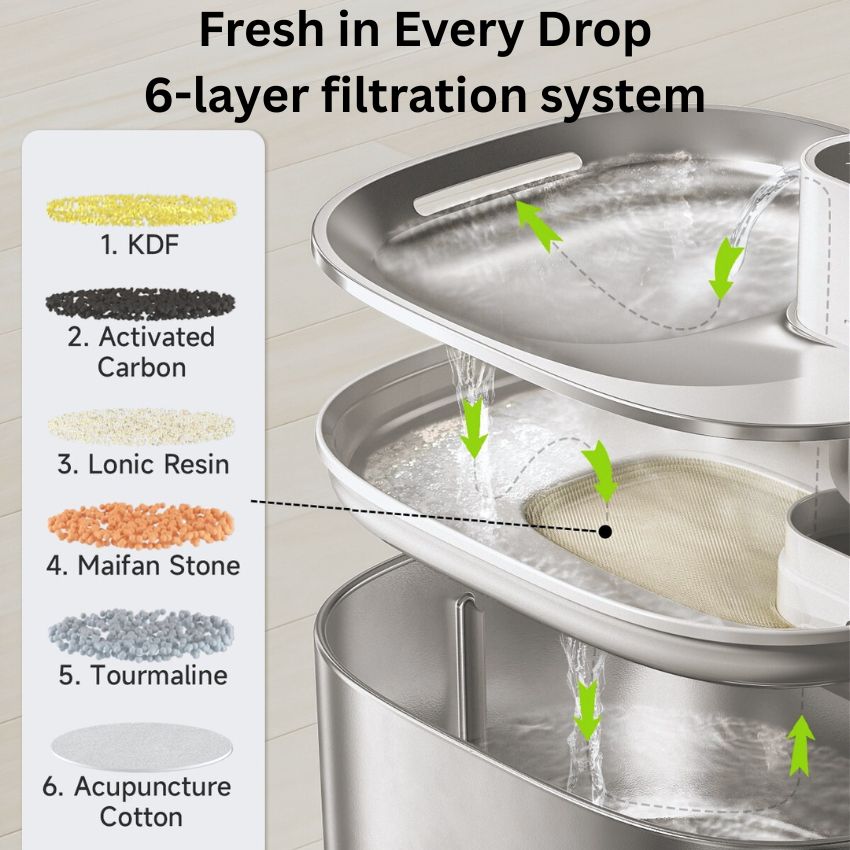 Fresh in Every Drop
6-layer filtration system

1. KDF

2. Activated Carbon

3. Lonic Resin

4. Maifan Stone

5. Tourmaline

6. Acupuncture Cotton